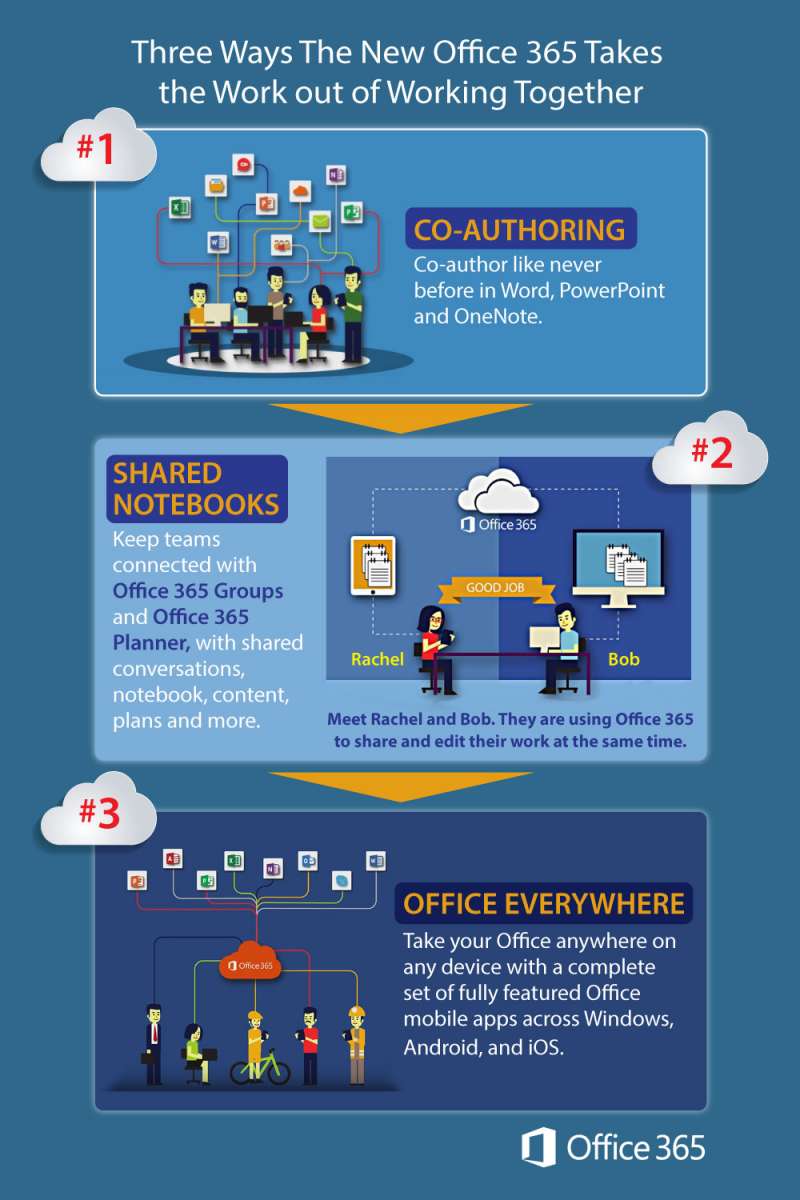 Three Ways The New Office 365 Takes the Work out of Working Together

#1

CO-AUTHORING
Co-author like never before in Word, PowerPoint and OneNote.

#2

SHARED NOTEBOOKS
Keep teams connected with Office 365 Groups and Office 365 Planner, with shared conversations, notebook, content, plans and more.

Office 365

GOOD JOB

Rachel

Bob

Meet Rachel and Bob. They are using Office 365 to share and edit their work at the same time.

#3

Office 365

OFFICE EVERYWHERE
Take your Office anywhere on any device with a complete set of fully featured Office mobile apps across Windows, Android, and iOS.

Office 365