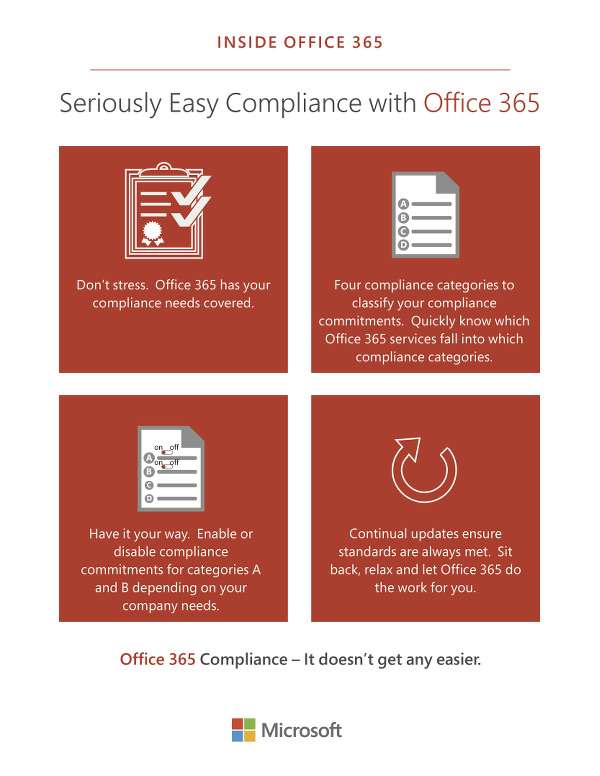 INSIDE OFFICE 365

Seriously Easy Compliance with Office 365

Don't stress. Office 365 has your compliance needs covered.

A
B
C
D

Four compliance categories to classify your compliance commitments. Quickly know which Office 365 services fall into which compliance categories.

on off
A
on off
B
C
D

Have it your way. Enable or disable compliance commitments for categories A and B depending on your company needs.

Continual updates ensure standards are always met. Sit back, relax and let Office 365 do the work for you.

Office 365 Compliance – It doesn't get any easier.

Microsoft