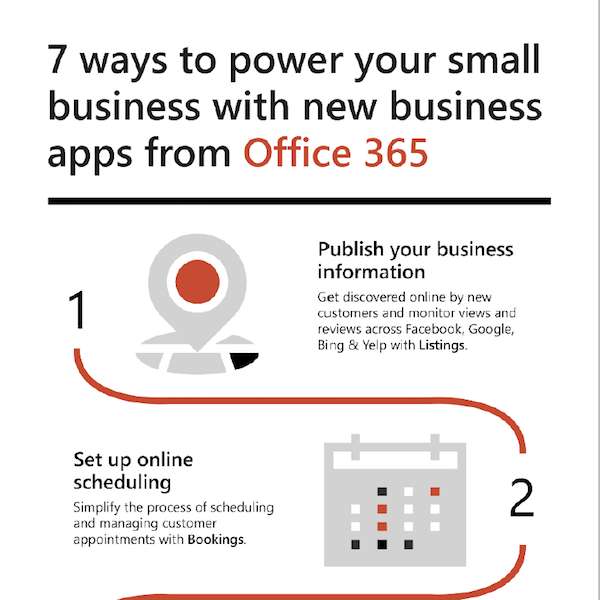 7 ways to power your small business with new business apps from Office 365

1

Publish your business information

Get discovered online by new customers and monitor views and reviews across Facebook, Google, Bing & Yelp with Listings.

Set up online scheduling

Simplify the process of scheduling and managing customer appointments with Bookings.

2