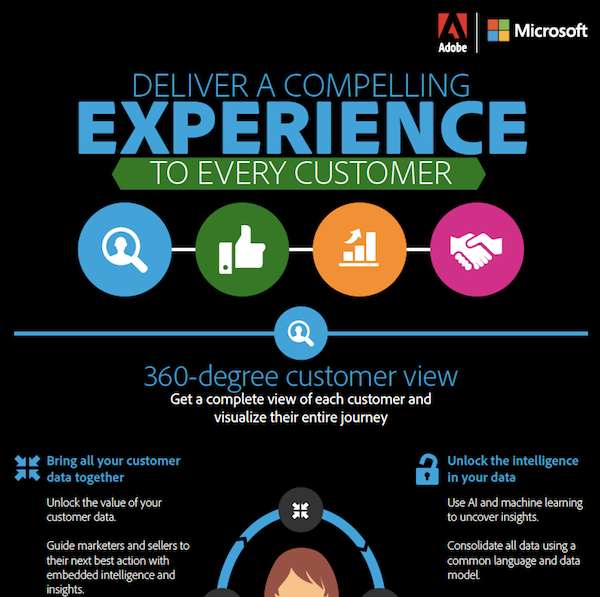 Adobe

Microsoft

DELIVER A COMPELLING
EXPERIENCE
TO EVERY CUSTOMER

360-degree customer view
Get a complete view of each customer and visualize their entire journey

Bring all your customer data together

Unlock the value of your customer data.

Guide marketers and sellers to their next best action with embedded intelligence and insights.

Unlock the intelligence in your data

Use AI and machine learning to uncover insights.

Consolidate all data using a common language and data model.